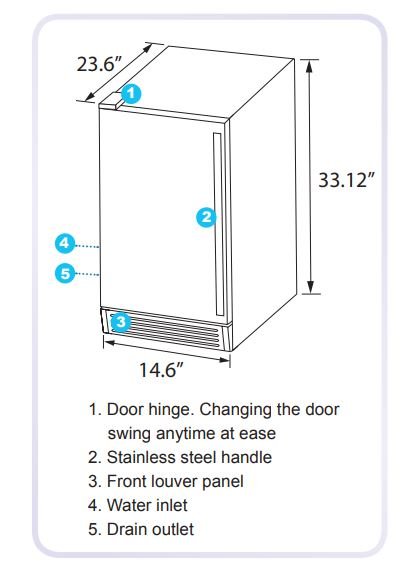 23.6″

1

33.12″

2

4

5

3

14.6″

1. Door hinge. Changing the door swing anytime at ease
2. Stainless steel handle
3. Front louver panel
4. Water inlet
5. Drain outlet