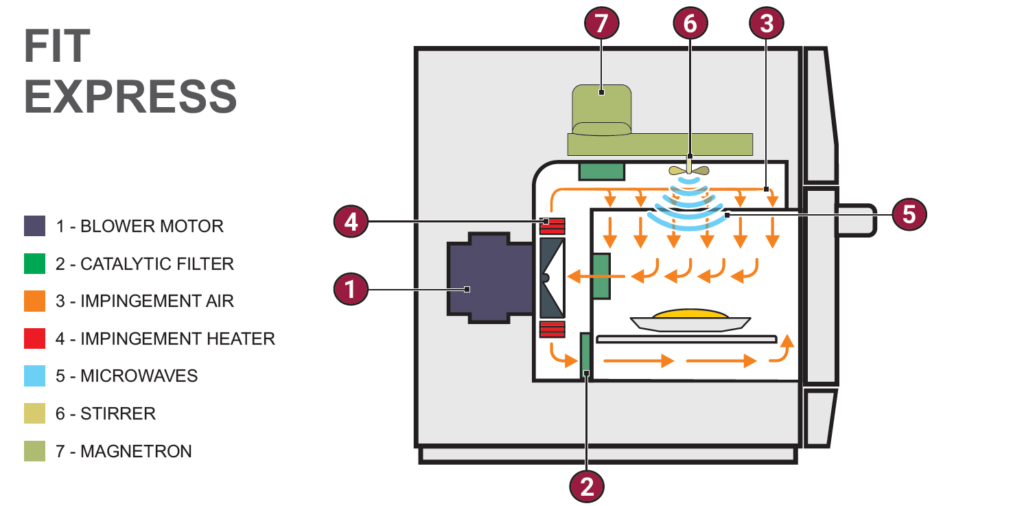 FIT EXPRESS

1 - BLOWER MOTOR
2 - CATALYTIC FILTER
3 - IMPINGEMENT AIR
4 - IMPINGEMENT HEATER
5 - MICROWAVES
6 - STIRRER
7 - MAGNETRON

7
6
3
4
5
1
2