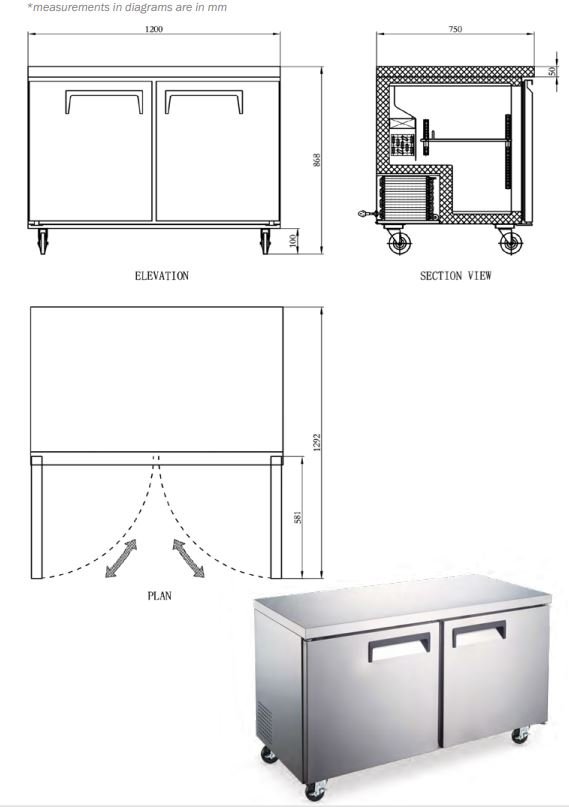 *measurements in diagrams are in mm

1200

868

100

ELEVATION

750

50

SECTION VIEW

1292

581

PLAN