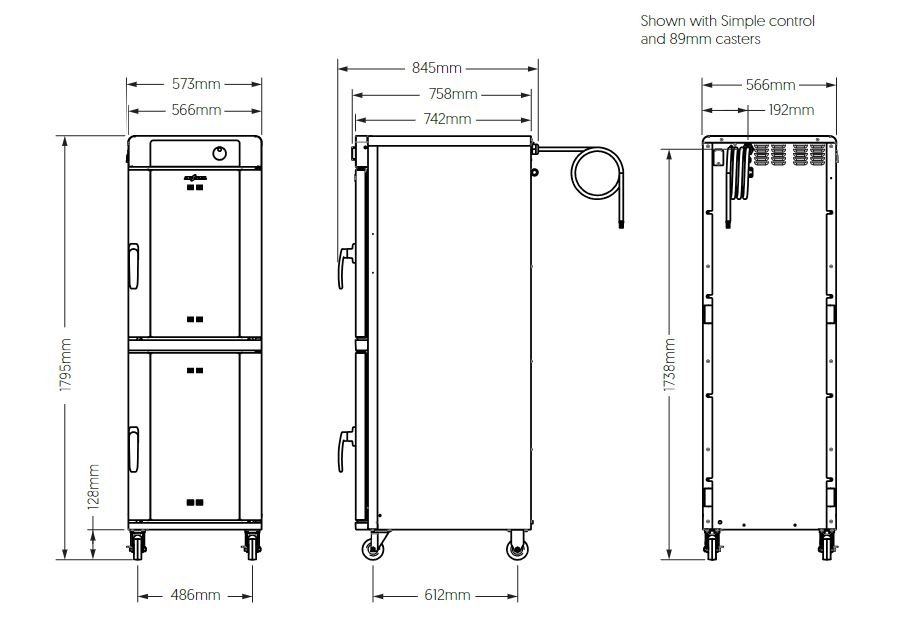 Shown with Simple control and 89mm casters

573mm
566mm
1795mm
128mm
486mm

845mm
758mm
742mm
612mm

566mm
192mm
1738mm