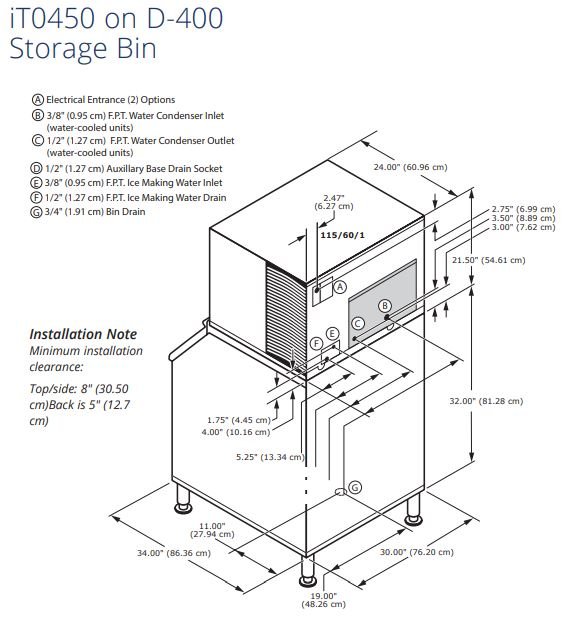 iT0450 on D-400
Storage Bin

Ⓐ Electrical Entrance (2) Options
Ⓑ 3/8" (0.95 cm) F.P.T. Water Condenser Inlet (water-cooled units)
Ⓒ 1/2" (1.27 cm) F.P.T. Water Condenser Outlet (water-cooled units)
Ⓓ 1/2" (1.27 cm) Auxillary Base Drain Socket
Ⓔ 3/8" (0.95 cm) F.P.T. Ice Making Water Inlet
Ⓕ 1/2" (1.27 cm) F.P.T. Ice Making Water Drain
Ⓖ 3/4" (1.91 cm) Bin Drain

Installation Note
Minimum installation clearance:

Top/side: 8" (30.50 cm)Back is 5" (12.7 cm)

24.00" (60.96 cm)
2.47" (6.27 cm)
115/60/1
2.75" (6.99 cm)
3.50" (8.89 cm)
3.00" (7.62 cm)
21.50" (54.61 cm)
A
B
C
E
F
32.00" (81.28 cm)
1.75" (4.45 cm)
4.00" (10.16 cm)
5.25" (13.34 cm)
G
11.00" (27.94 cm)
34.00" (86.36 cm)
30.00" (76.20 cm)
19.00" (48.26 cm)