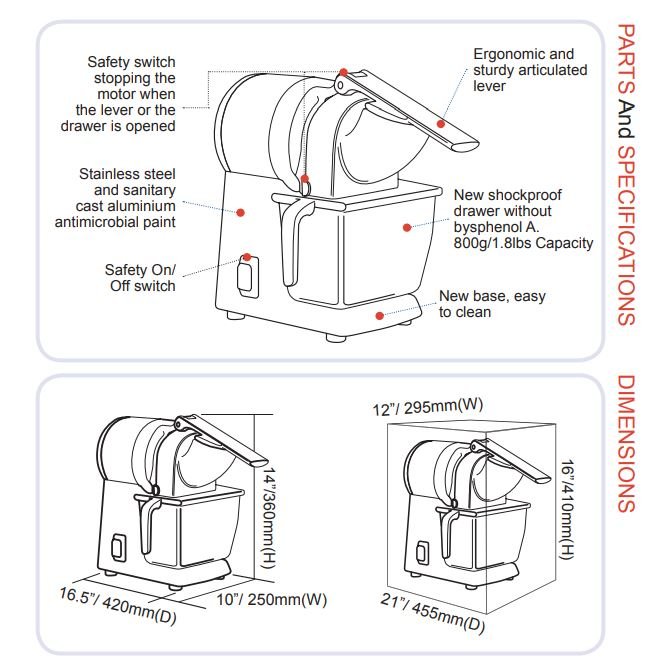 PARTS And SPECIFICATIONS

Safety switch stopping the motor when the lever or the drawer is opened

Ergonomic and sturdy articulated lever

Stainless steel and sanitary cast aluminium antimicrobial paint

New shockproof drawer without bysphenol A. 800g/1.8lbs Capacity

Safety On/ Off switch

New base, easy to clean

DIMENSIONS

14"/360mm(H)

16.5"/ 420mm(D)

10"/ 250mm(W)

12"/ 295mm(W)

16"/410mm(H)

21"/ 455mm(D)