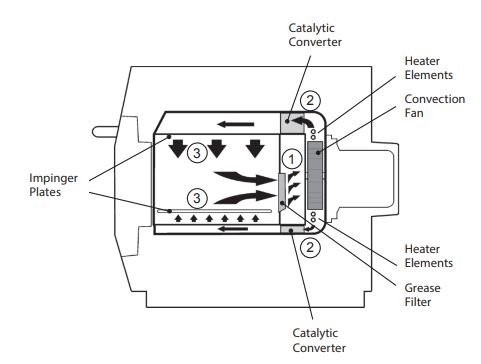 Catalytic Converter

Heater Elements

Convection Fan

2

3

1

Impinger Plates

3

2

Heater Elements

Grease Filter

Catalytic Converter