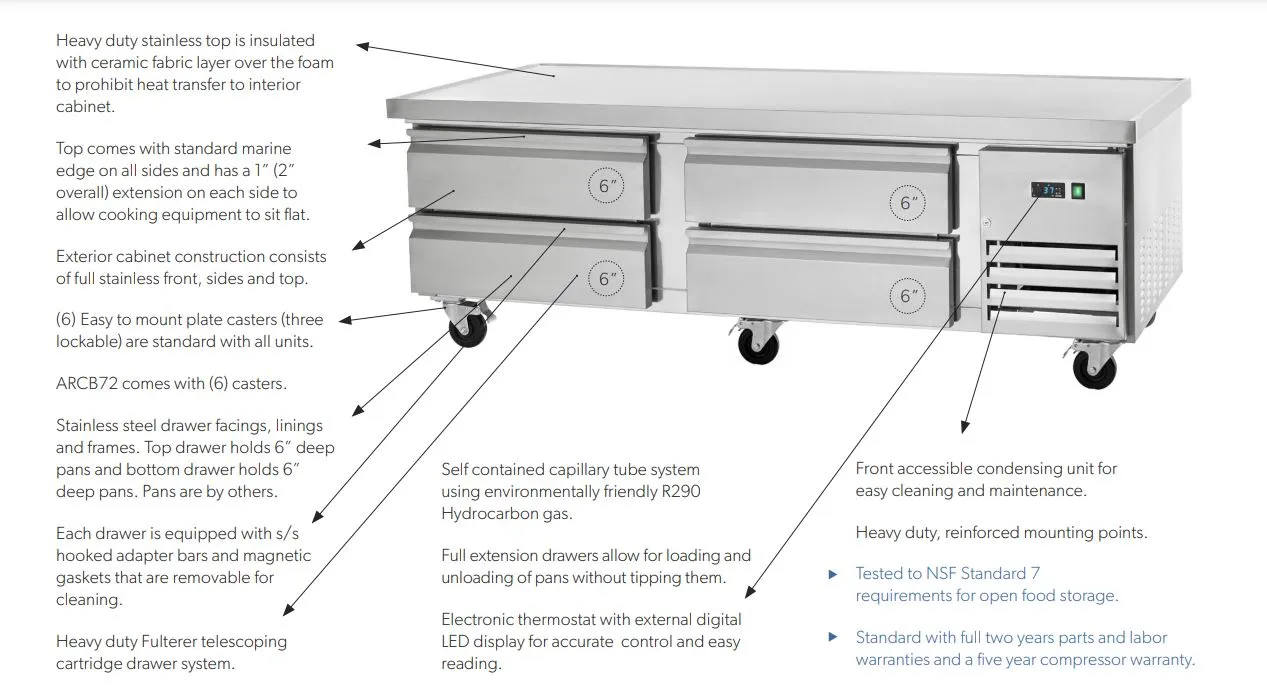 Heavy duty stainless top is insulated with ceramic fabric layer over the foam to prohibit heat transfer to interior cabinet.

Top comes with standard marine edge on all sides and has a 1" (2" overall) extension on each side to allow cooking equipment to sit flat.

Exterior cabinet construction consists of full stainless front, sides and top.

(6) Easy to mount plate casters (three lockable) are standard with all units.

ARCB72 comes with (6) casters.

Stainless steel drawer facings, linings and frames. Top drawer holds 6" deep pans and bottom drawer holds 6" deep pans. Pans are by others.

Each drawer is equipped with s/s hooked adapter bars and magnetic gaskets that are removable for cleaning.

Heavy duty Fulterer telescoping cartridge drawer system.

6"

6"

6"

6"

37

Self contained capillary tube system using environmentally friendly R290 Hydrocarbon gas.

Full extension drawers allow for loading and unloading of pans without tipping them.

Electronic thermostat with external digital LED display for accurate control and easy reading.

Front accessible condensing unit for easy cleaning and maintenance.

Heavy duty, reinforced mounting points.

▸ Tested to NSF Standard 7 requirements for open food storage.

▸ Standard with full two years parts and labor warranties and a five year compressor warranty.