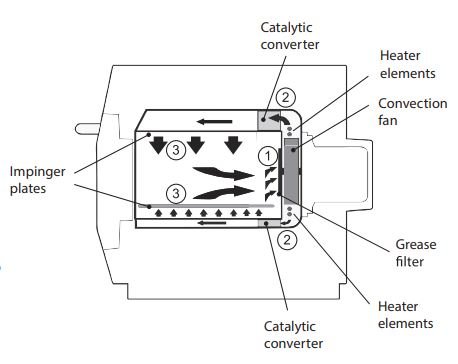 Catalytic converter

Heater elements

Convection fan

2

3

1

Impinger plates

3

2

Grease filter

Heater elements

Catalytic converter